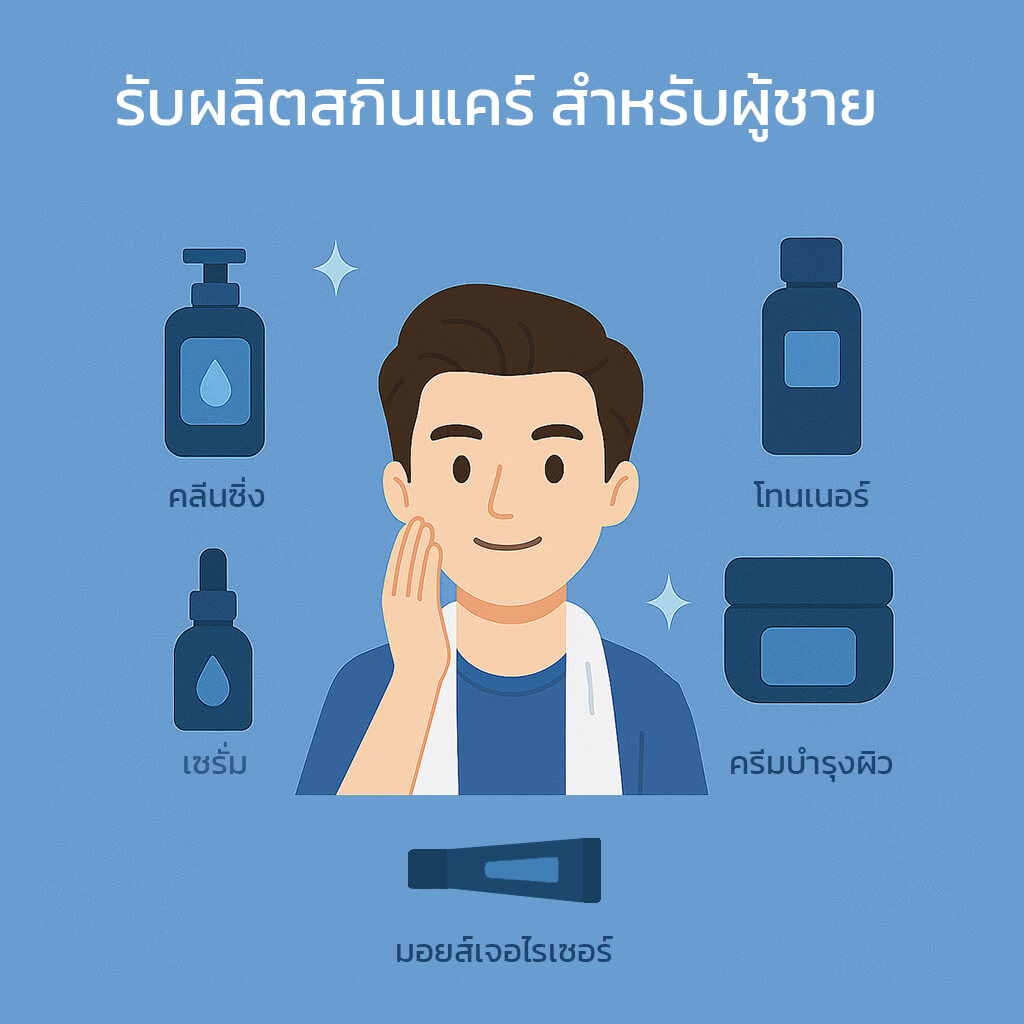 รับผลิตสกินแคร์ สำหรับผู้ชาย

คลีนซิ่ง

โทนเนอร์

เซรั่ม

ครีมบำรุงผิว

มอยส์เจอไรเซอร์